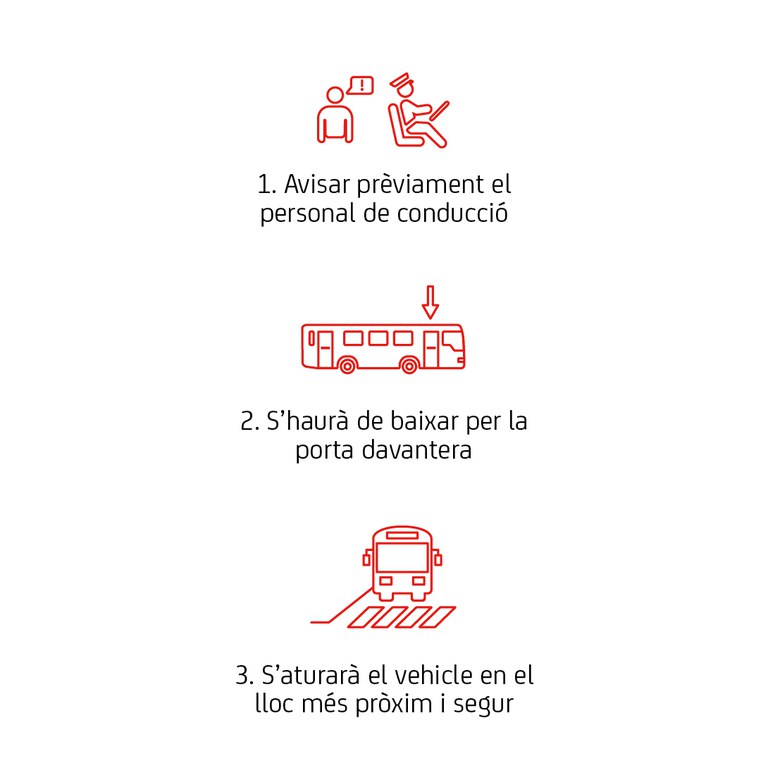 !

1. Avisar prèviament el personal de conducció

2. S'haurà de baixar per la porta davantera

3. S'aturarà el vehicle en el lloc més pròxim i segur